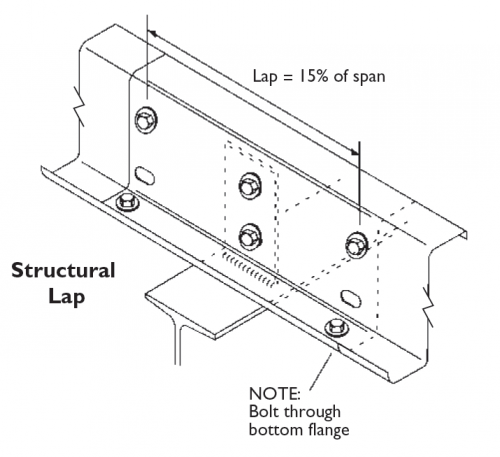 Lap = 15% of span

Structural Lap

NOTE:
Bolt through bottom flange